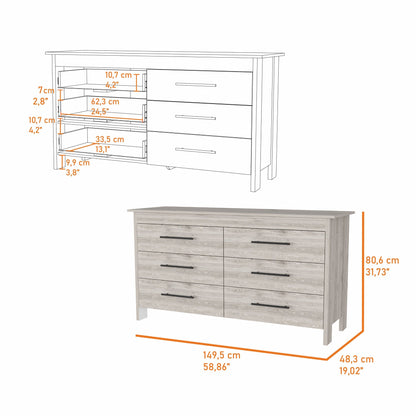 10,7 cm
4,2"

7cm
2,8"

62,3 cm
24,5"

10,7 cm
4,2"

33,5 cm
13,1"

9,9 cm
3,8"

80,6 cm
31,73"

149,5 cm
58,86"

48,3 cm
19,02"