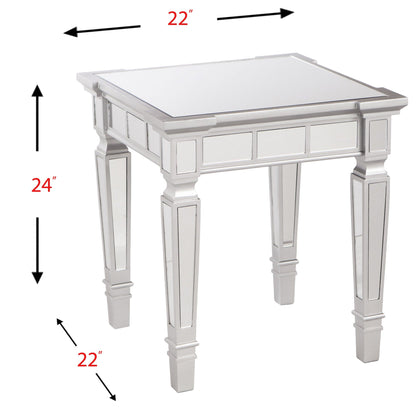 22"

24"

22"