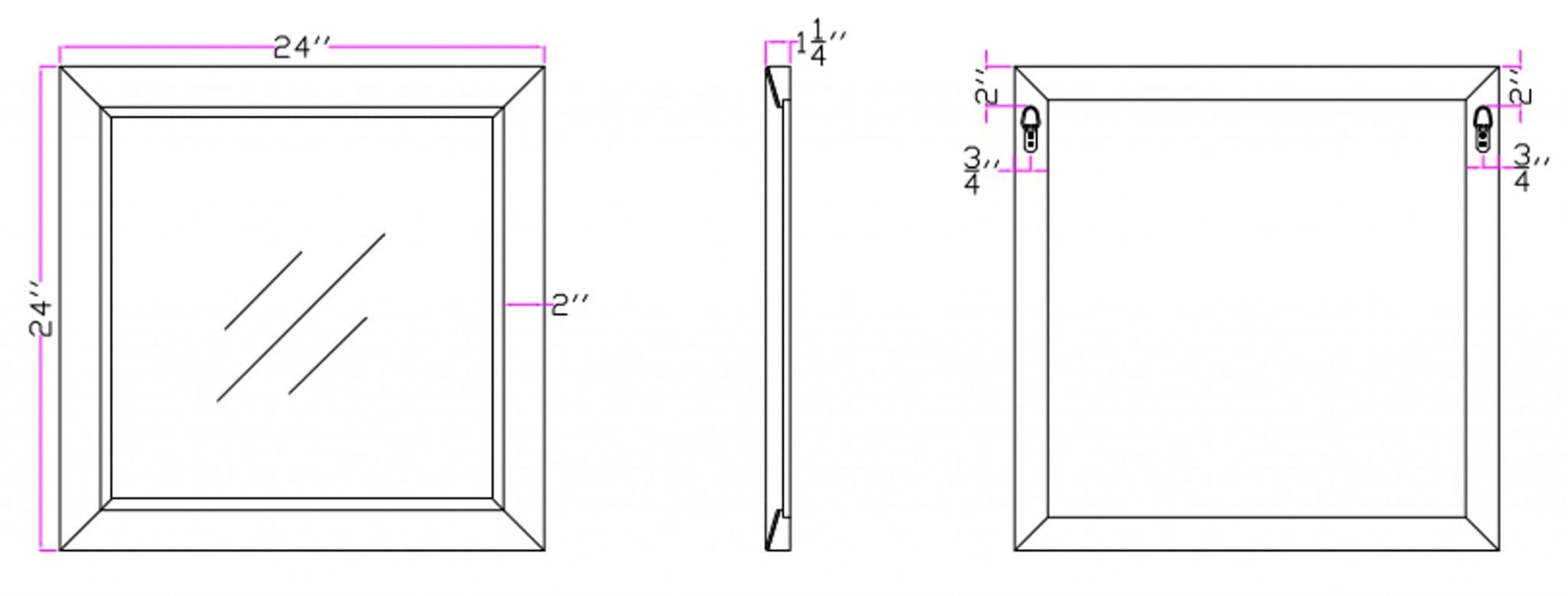 24''

24''

2''

$1\frac{1}{4}$''

2''

$\frac{3}{4}$''

2''

$\frac{3}{4}$''