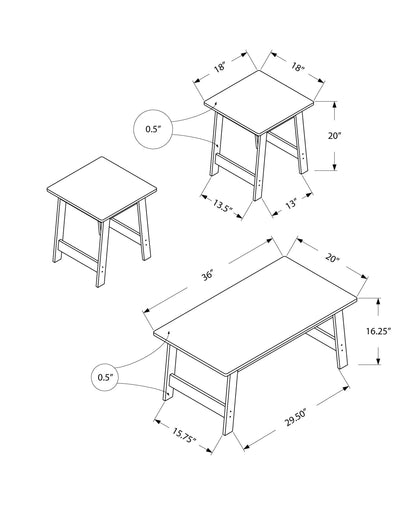 18"
18"
0.5"
20"
13.5"
13"
36"
20"
16.25"
0.5"
15.75"
29.50"