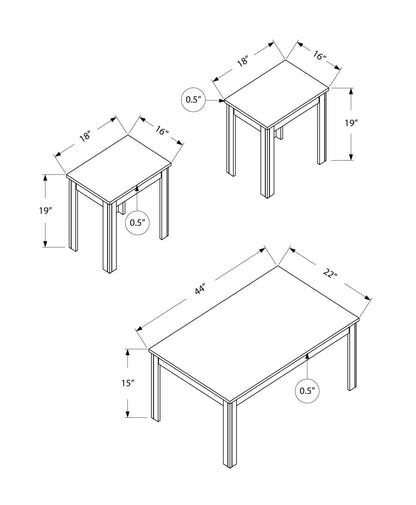 18"
16"
0.5"
19"
18"
16"
19"
0.5"
44"
22"
15"
0.5"