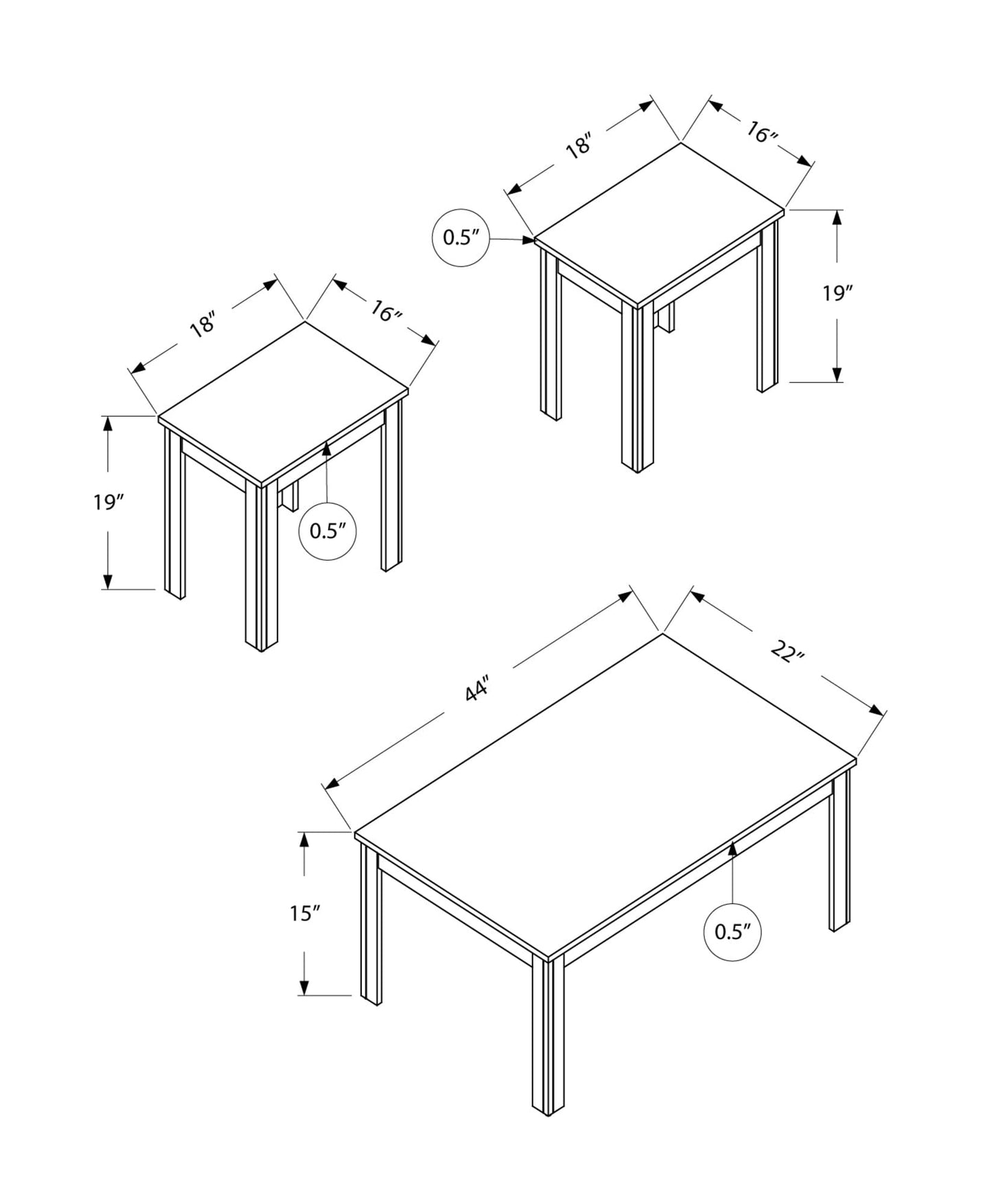 18″
16″
0.5″
19″

18″
16″
19″
0.5″

44″
22″
15″
0.5″