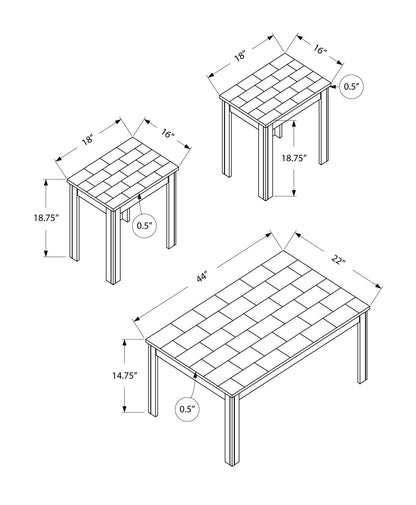 18"
16"
0.5"
18.75"
18"
16"
18.75"
0.5"
44"
22"
14.75"
0.5"