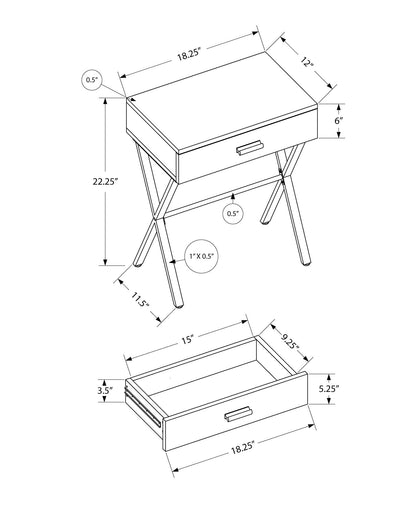 18.25"
12"
0.5"
6"
22.25"
0.5"
1" X 0.5"
11.5"
15"
9.25"
3.5"
5.25"
18.25"