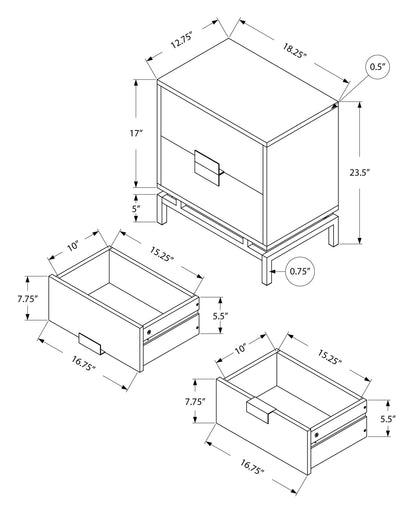 12.75"
18.25"
0.5"
17"
23.5"
5"
0.75"
10"
15.25"
7.75"
5.5"
16.75"
10"
15.25"
7.75"
5.5"
16.75"