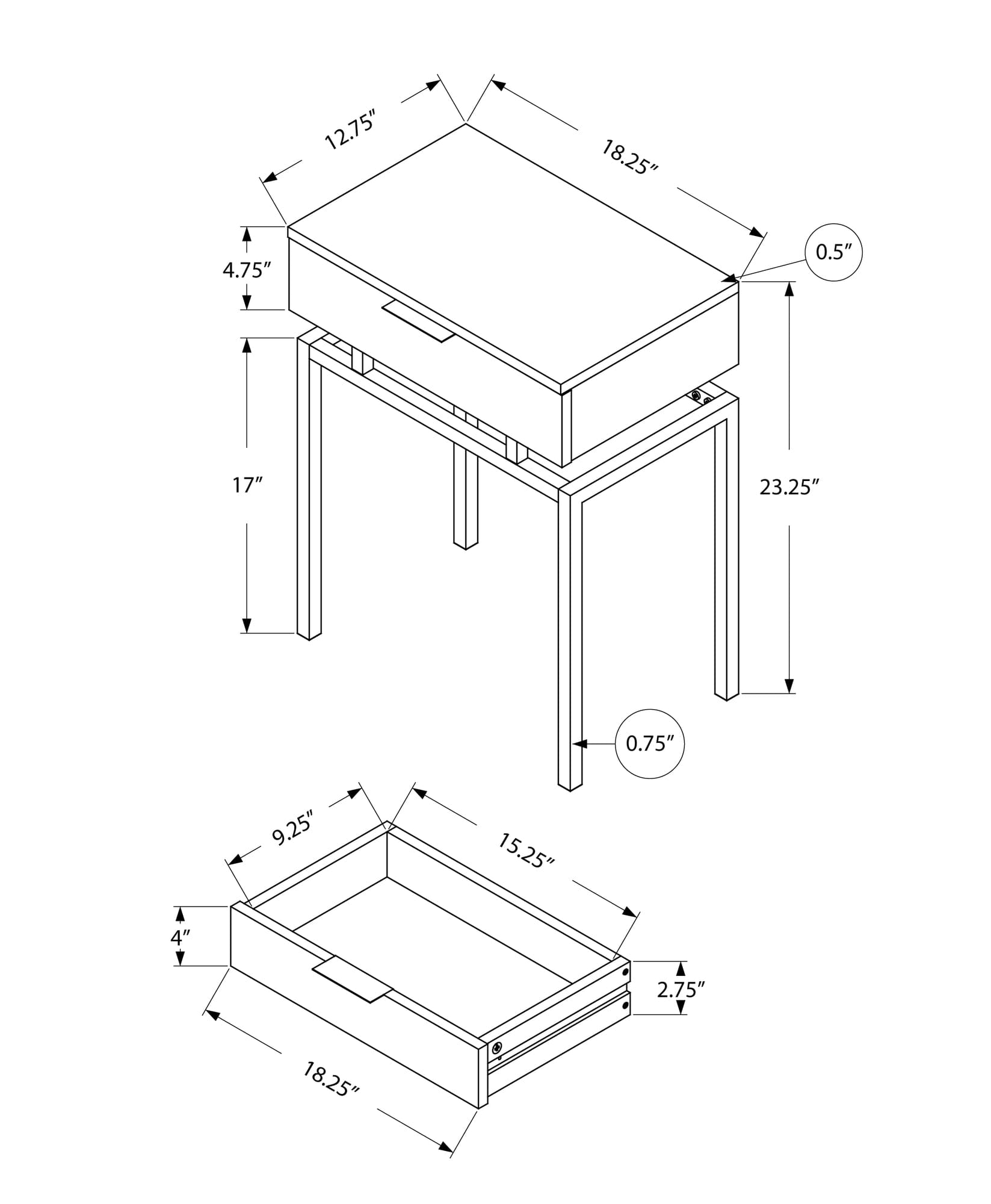 12.75″

18.25″

0.5″

4.75″

17″

23.25″

0.75″

9.25″

15.25″

4″

2.75″

18.25″