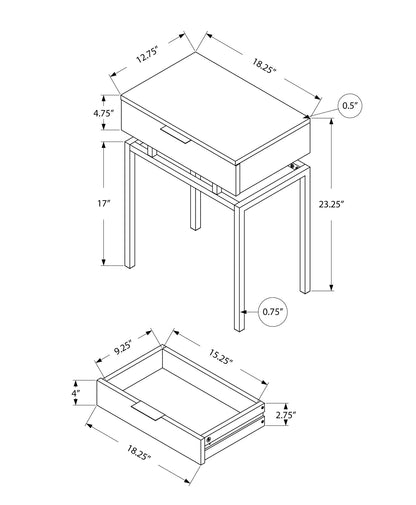 12.75"
18.25"
4.75"
0.5"
17"
23.25"
0.75"
9.25"
15.25"
4"
2.75"
18.25"