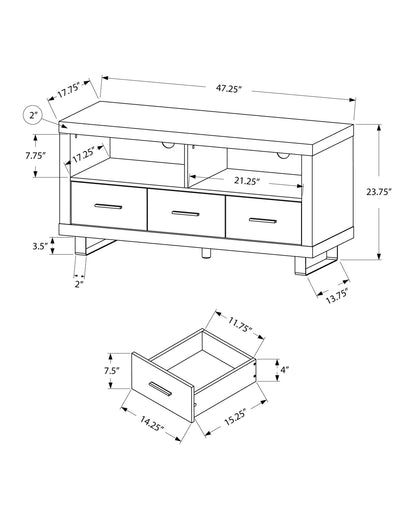 17.75"
47.25"
2"
7.75"
17.25"
21.25"
23.75"
3.5"
2"
13.75"
11.75"
7.5"
4"
14.25"
15.25"