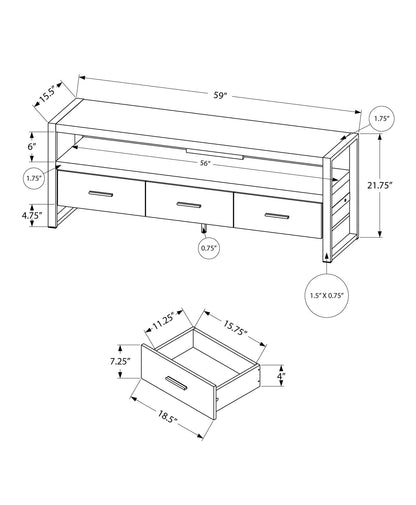 15.5"
59"
1.75"
6"
56"
1.75"
21.75"
4.75"
0.75"
1.5" X 0.75"
11.25"
15.75"
7.25"
4"
18.5"