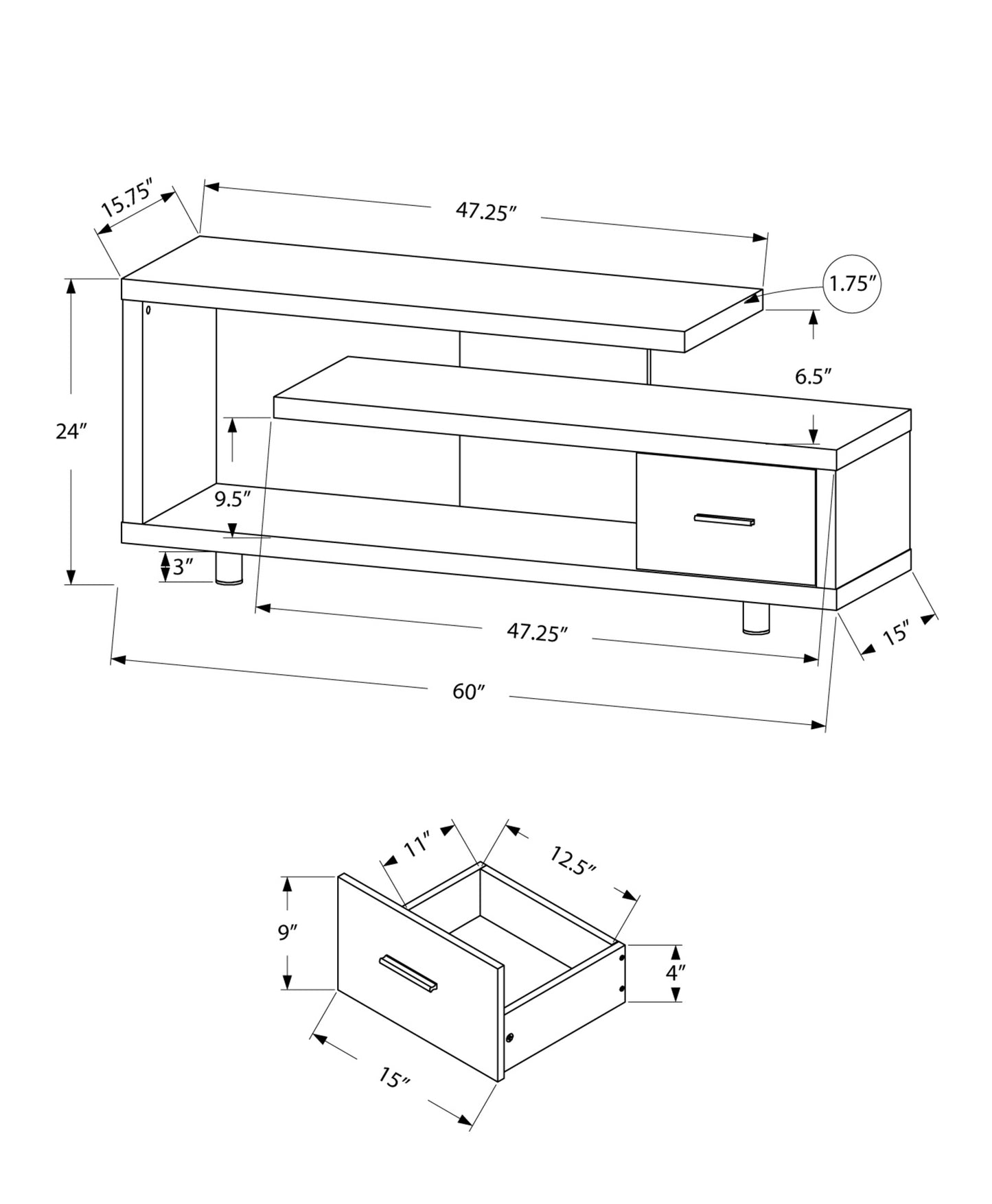 15.75″

47.25″

1.75″

6.5″

24″

9.5″

3″

47.25″

15″

60″

11″

12.5″

9″

4″

15″