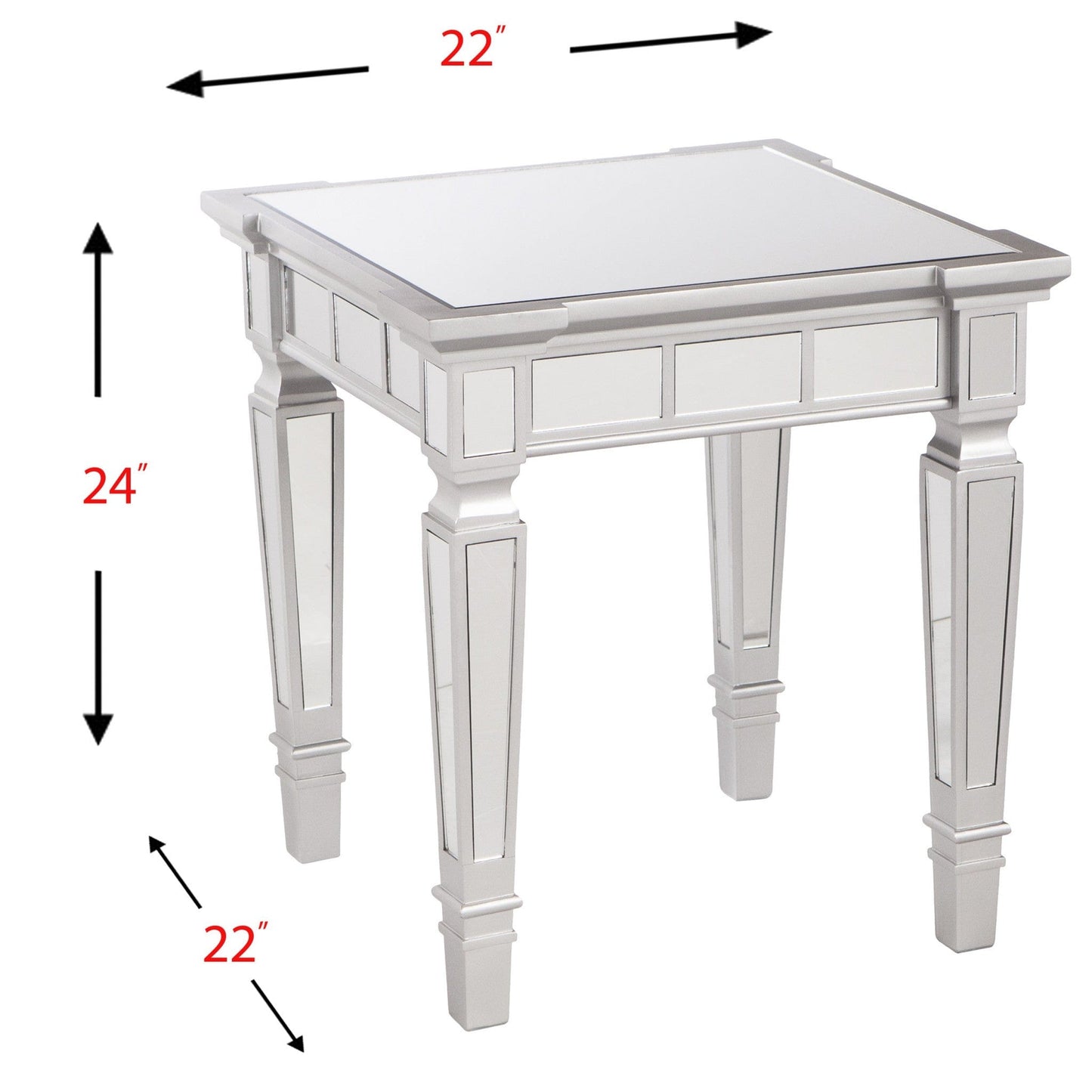 22″

24″

22″