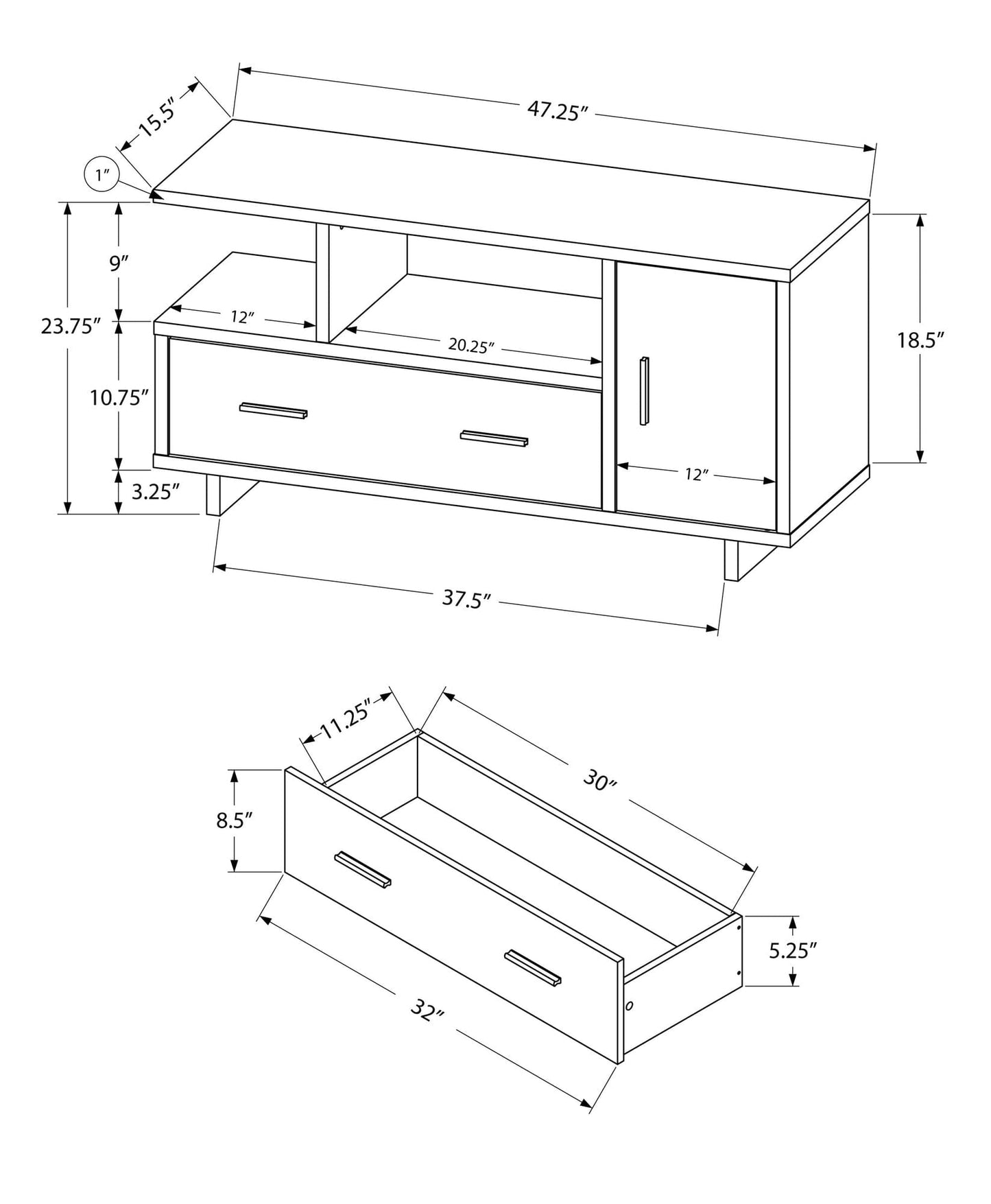 15.5″
47.25″
1″
9″
23.75″
12″
20.25″
18.5″
10.75″
12″
3.25″
37.5″

11.25″
30″
8.5″
5.25″
32″